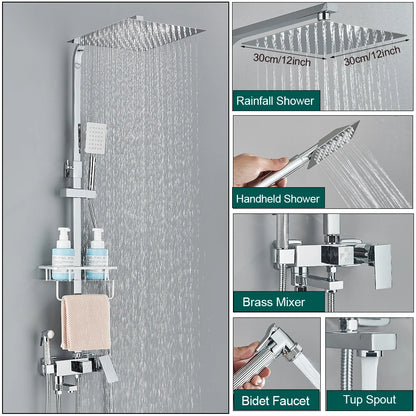 30cm/12inch

30cm/12inch

Rainfall Shower

Handheld Shower

Brass Mixer

Bidet Faucet

Tup Spout