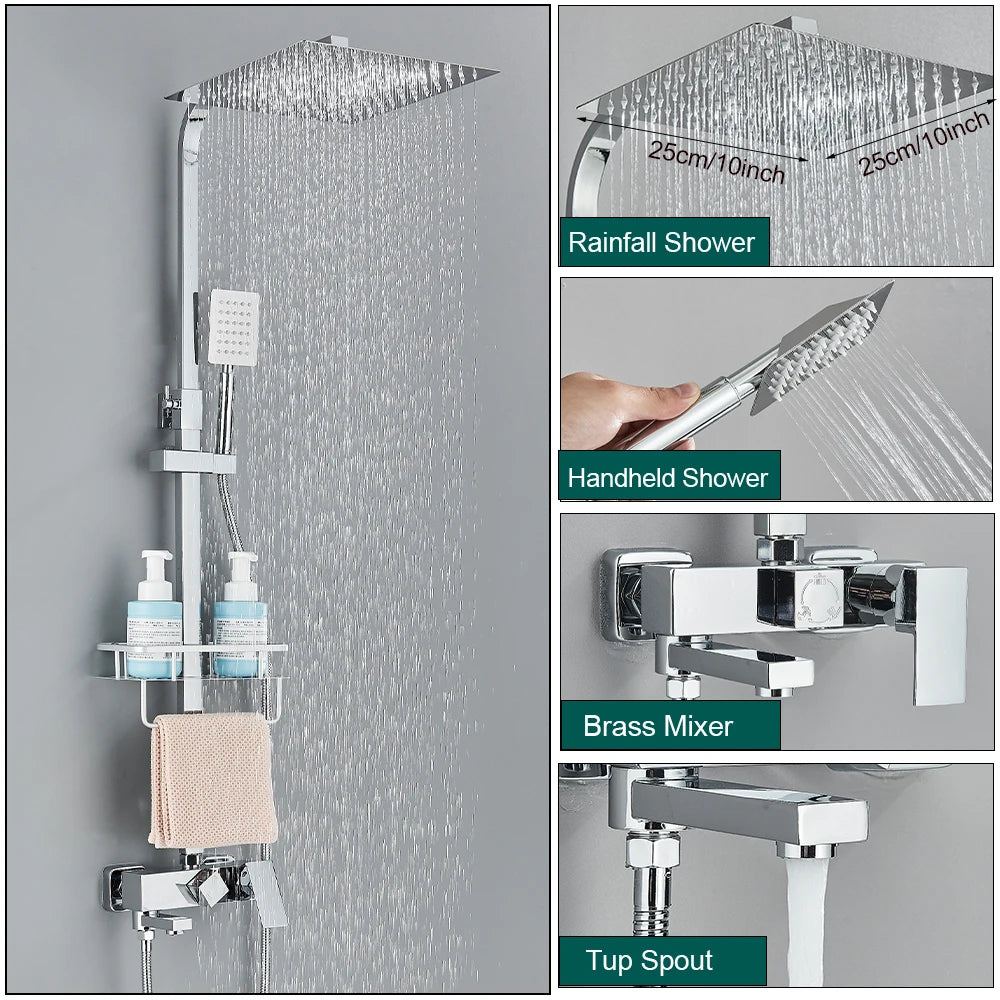 25cm/10inch
25cm/10inch
Rainfall Shower

Handheld Shower

Brass Mixer

Tup Spout