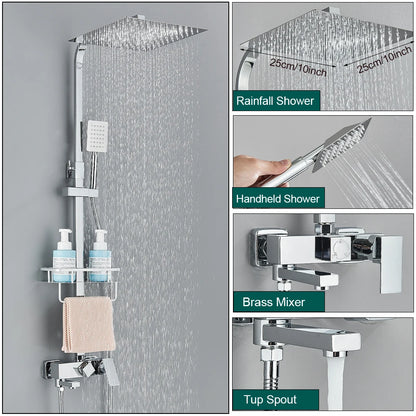 25cm/10inch
25cm/10inch
Rainfall Shower

Handheld Shower

Brass Mixer

Tup Spout