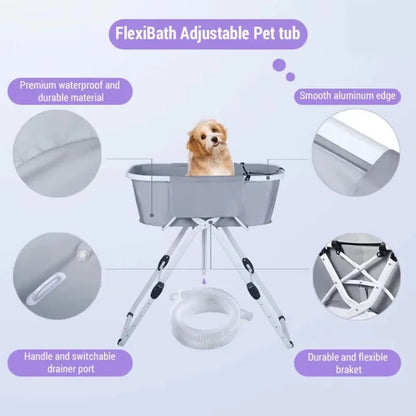 FlexiBath Adjustable Pet tub

Premium waterproof and durable material

Smooth aluminum edge

Handle and switchable drainer port

Durable and flexible braket