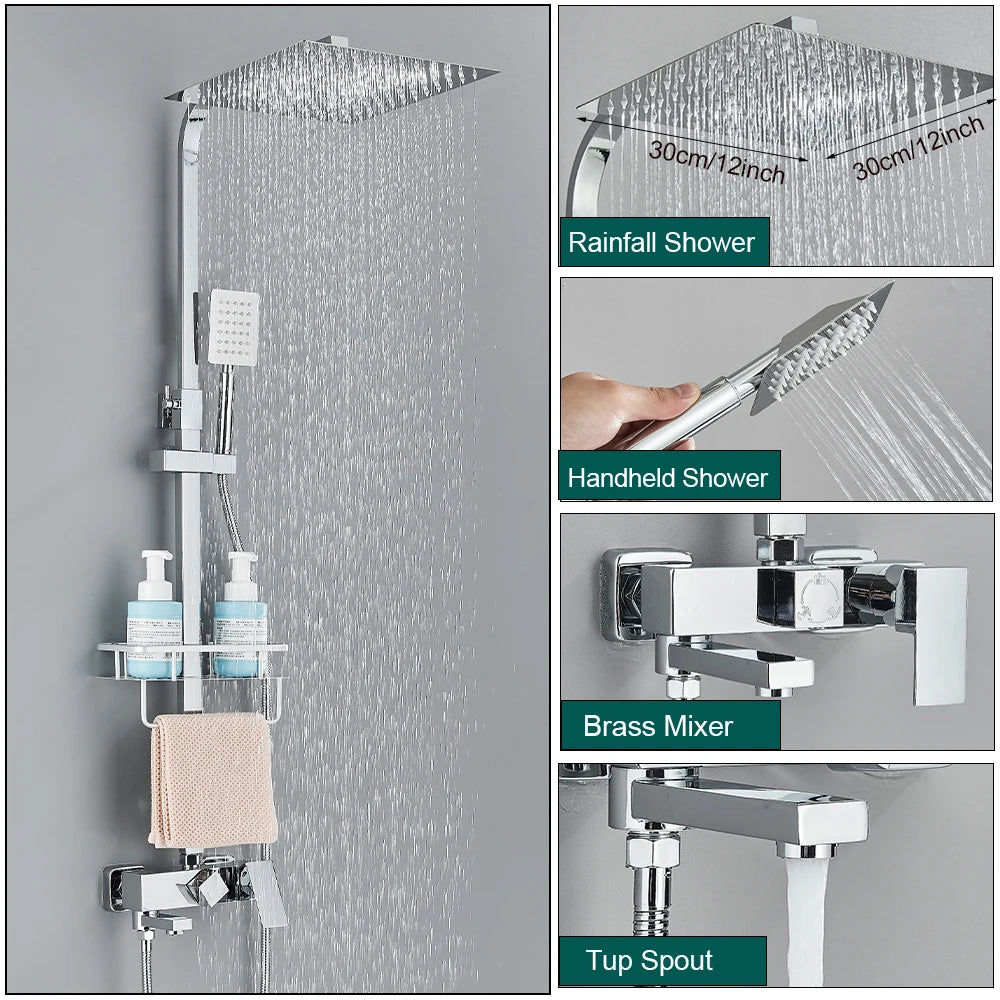 30cm/12inch
30cm/12inch
Rainfall Shower

Handheld Shower

Brass Mixer

Tup Spout