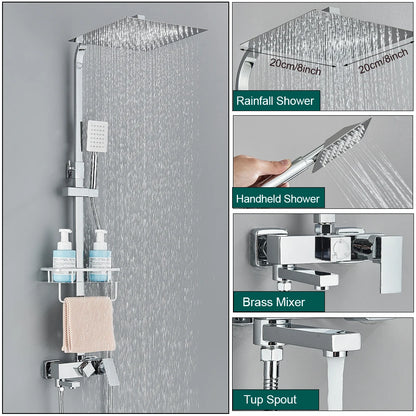 20cm/8inch
20cm/8inch
Rainfall Shower

Handheld Shower

Brass Mixer

Tup Spout