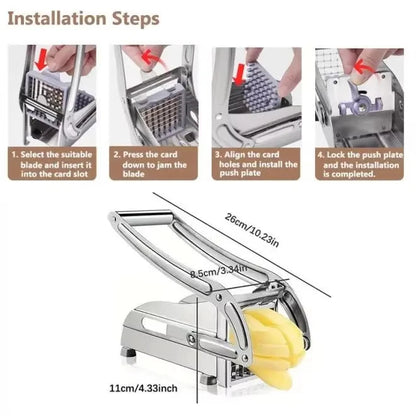 Installation Steps

1. Select the suitable blade and insert it into the card slot

2. Press the card down to jam the blade

3. Align the card holes and install the push plate

4. Lock the push plate and the installation is completed.

26cm/10.23in

8.5cm/3.34in

11cm/4.33inch