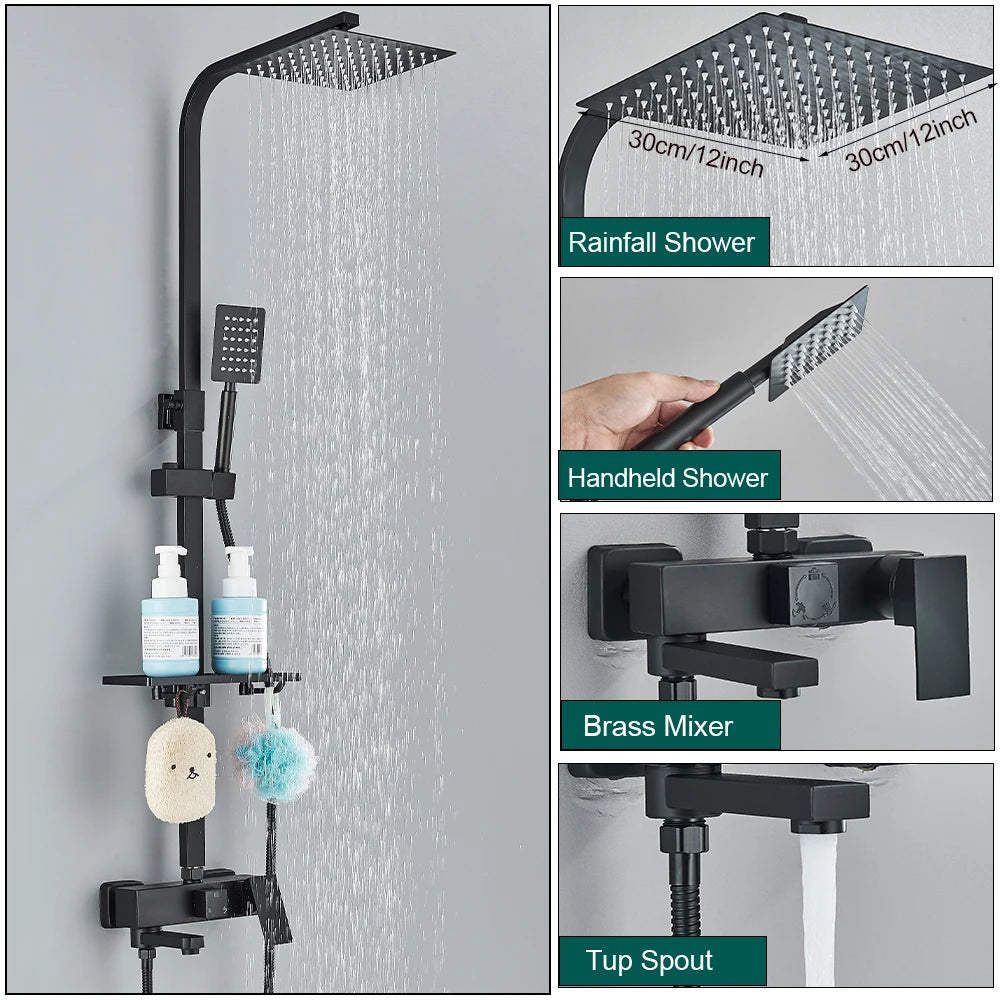 30cm/12inch
30cm/12inch
Rainfall Shower

Handheld Shower

Brass Mixer

Tup Spout