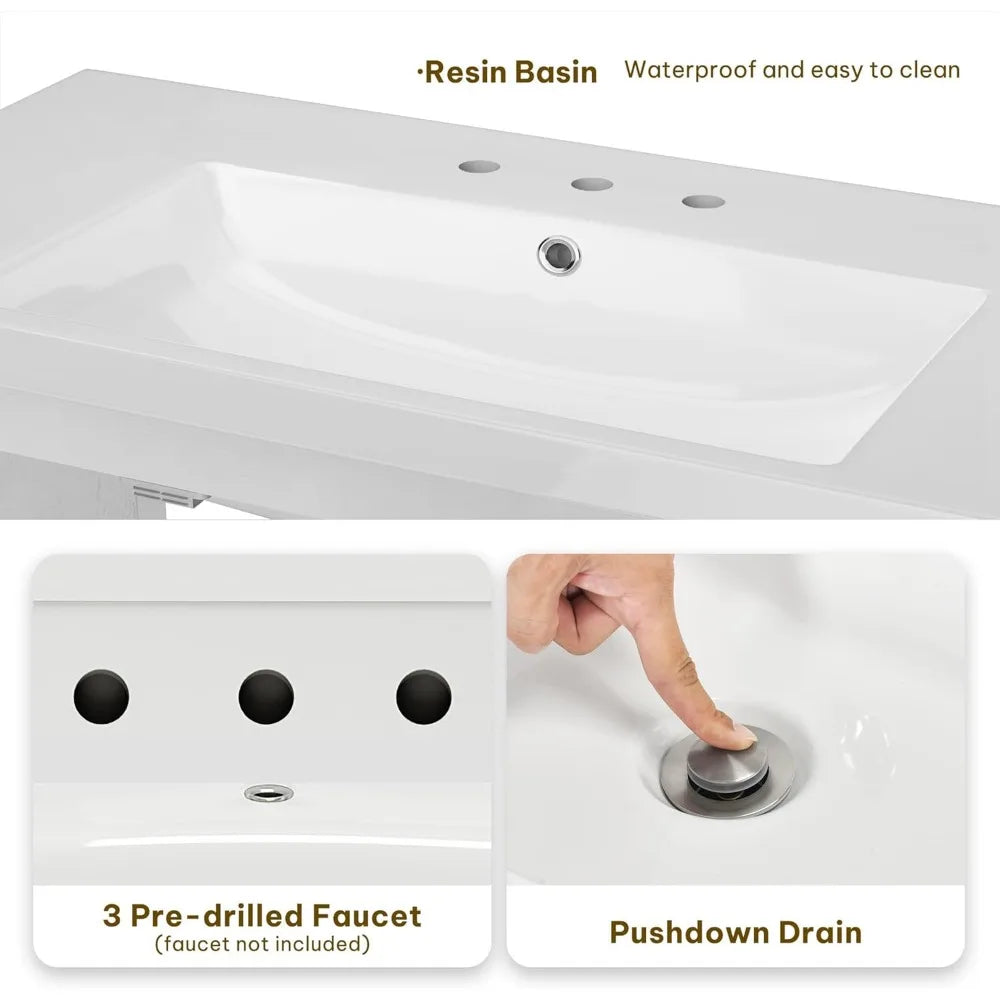 ·Resin Basin Waterproof and easy to clean

3 Pre-drilled Faucet
(faucet not included)

Pushdown Drain